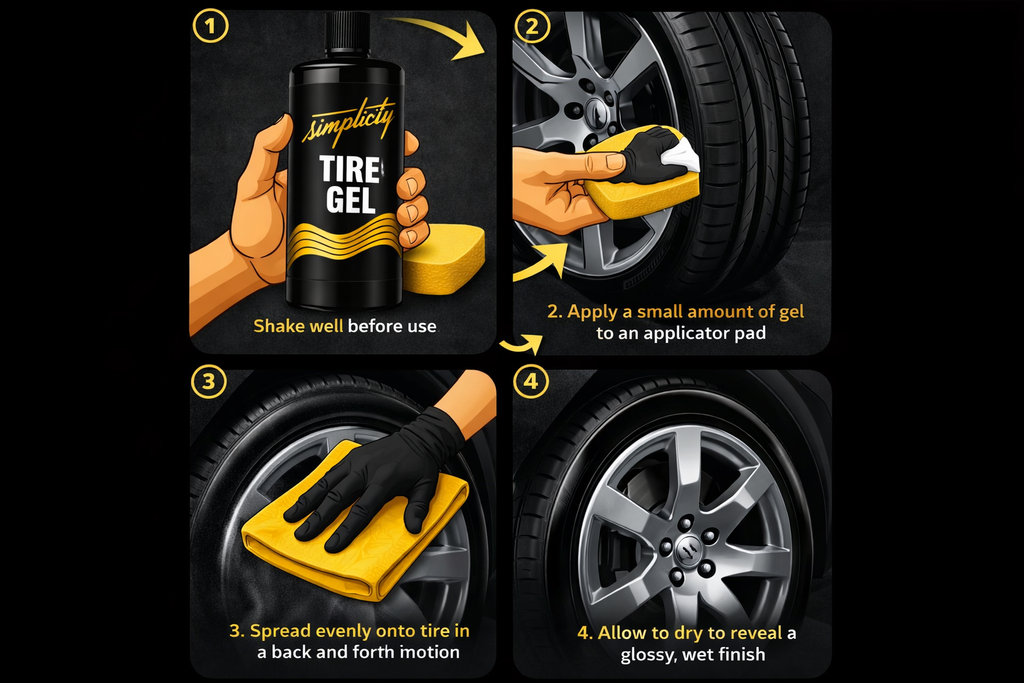 1

simplicty

TIRE GEL

Shake well before use

2

2. Apply a small amount of gel to an applicator pad

3

3. Spread evenly onto tire in a back and forth motion

4

4. Allow to dry to reveal a glossy, wet finish